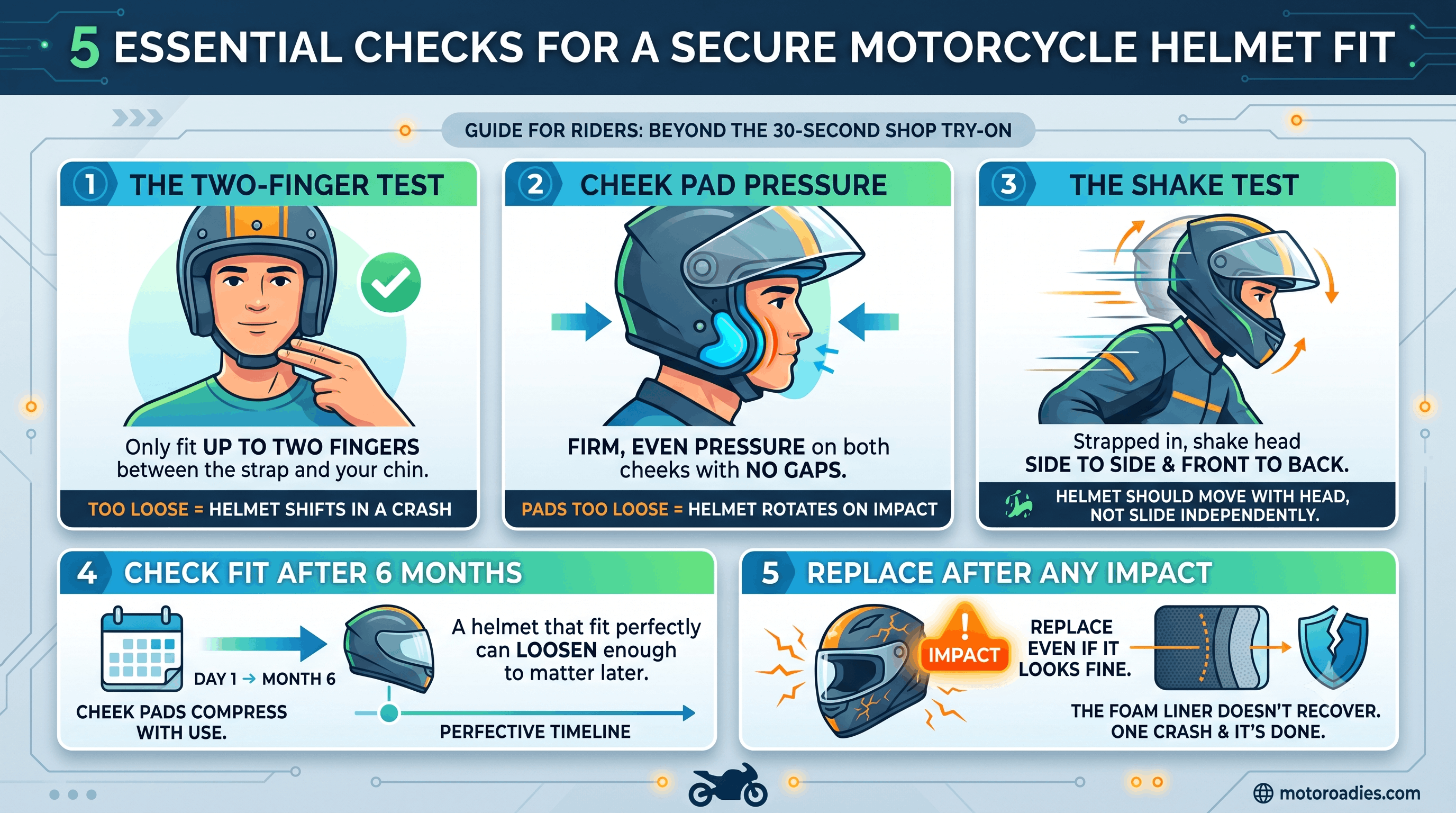 5 ESSENTIAL CHECKS FOR A SECURE MOTORCYCLE HELMET FIT

GUIDE FOR RIDERS: BEYOND THE 30-SECOND SHOP TRY-ON

1 THE TWO-FINGER TEST

Only fit UP TO TWO FINGERS between the strap and your chin.

TOO LOOSE = HELMET SHIFTS IN A CRASH

2 CHEEK PAD PRESSURE

FIRM, EVEN PRESSURE on both cheeks with NO GAPS.

PADS TOO LOOSE = HELMET ROTATES ON IMPACT

3 THE SHAKE TEST

Strapped in, shake head SIDE TO SIDE & FRONT TO BACK.

HELMET SHOULD MOVE WITH HEAD, NOT SLIDE INDEPENDENTLY.

4 CHECK FIT AFTER 6 MONTHS

DAY 1 → MONTH 6

CHEEK PADS COMPRESS WITH USE.

A helmet that fit perfectly can LOOSEN enough to matter later.

PERFECTIVE TIMELINE

5 REPLACE AFTER ANY IMPACT

IMPACT

REPLACE EVEN IF IT LOOKS FINE.

THE FOAM LINER DOESN'T RECOVER. ONE CRASH & IT'S DONE.

motoroadies.com